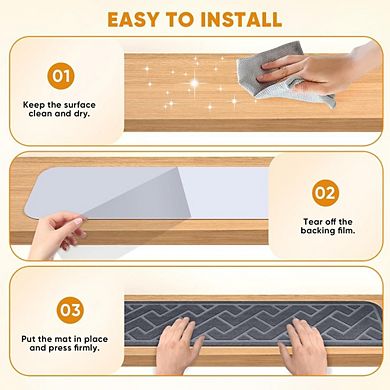 EASY TO INSTALL

01

Keep the surface clean and dry.

02

Tear off the backing film.

03

Put the mat in place and press firmly.