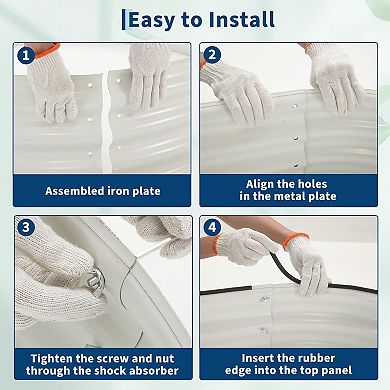 Easy to Install

1

Assembled iron plate

2

Align the holes in the metal plate

3

Tighten the screw and nut through the shock absorber

4

Insert the rubber edge into the top panel