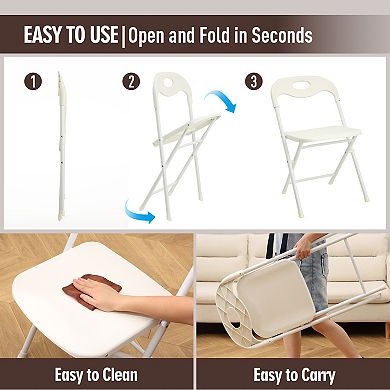 EASY TO USE | Open and Fold in Seconds

1

2

3

Easy to Clean

Easy to Carry