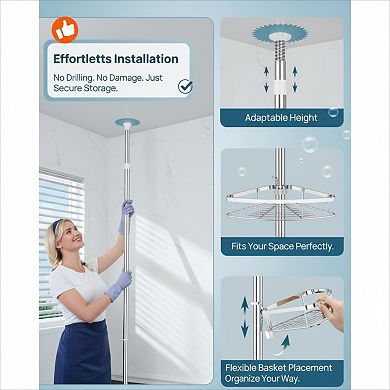 Effortletts Installation

No Drilling. No Damage. Just Secure Storage.

Adaptable Height

Fits Your Space Perfectly.

Flexible Basket Placement Organize Your Way.