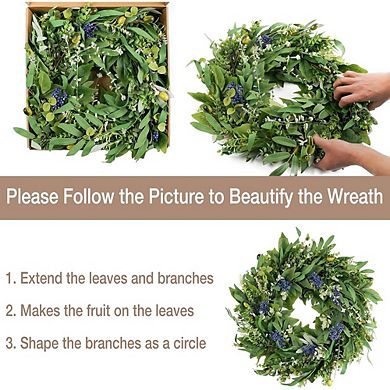 Please Follow the Picture to Beautify the Wreath

1. Extend the leaves and branches

2. Makes the fruit on the leaves

3. Shape the branches as a circle