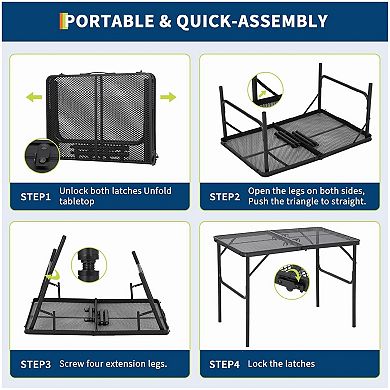 PORTABLE & QUICK-ASSEMBLY

STEP1 Unlock both latches Unfold tabletop

STEP2 Open the legs on both sides, Push the triangle to straight.

STEP3 Screw four extension legs.

STEP4 Lock the latches