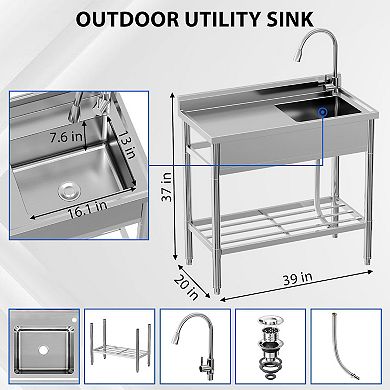 OUTDOOR UTILITY SINK

7.6 in
13 in
16.1 in

37 in
20 in
39 in