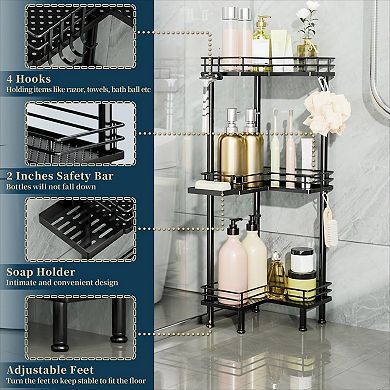 4 Hooks
Holding items like razor, towels, bath ball etc

2 Inches Safety Bar
Bottles will not fall down

Soap Holder
Intimate and convenient design

Adjustable Feet
Turn the feet to keep stable to fit the floor