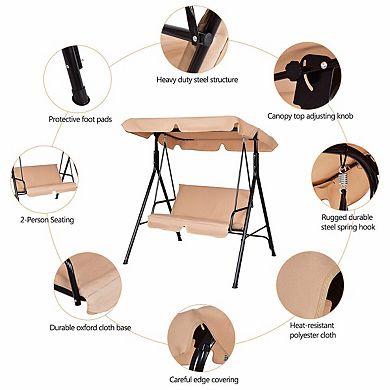 Heavy duty steel structure

Protective foot pads

Canopy top adjusting knob

2-Person Seating

Rugged durable steel spring hook

Durable oxford cloth base

Heat-resistant polyester cloth

Careful edge covering