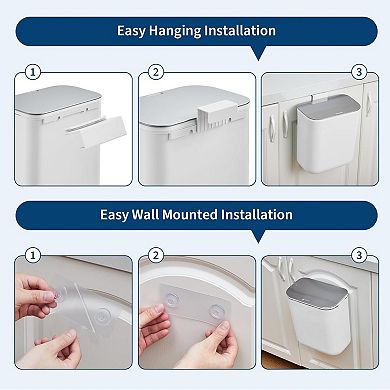 Easy Hanging Installation

1

2

3

Easy Wall Mounted Installation

1

2

3