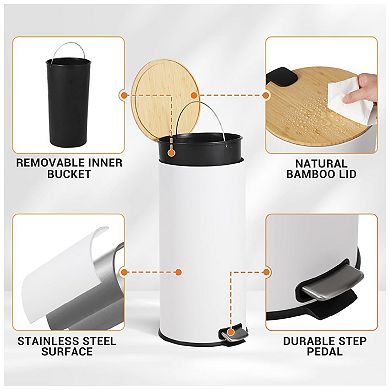 REMOVABLE INNER BUCKET

NATURAL BAMBOO LID

STAINLESS STEEL SURFACE

DURABLE STEP PEDAL