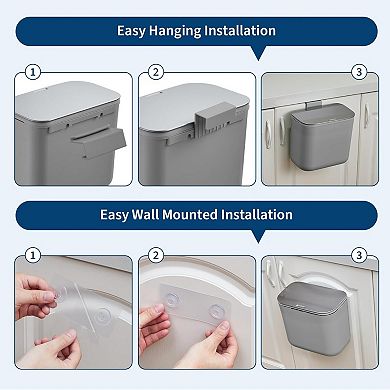 Easy Hanging Installation

1

2

3

Easy Wall Mounted Installation

1

2

3