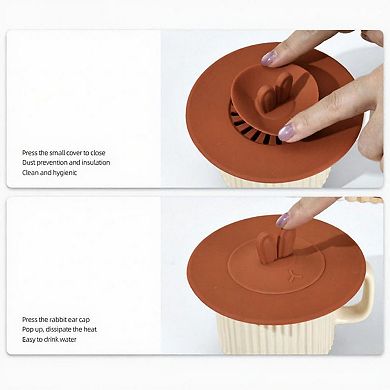 Press the small cover to close
Dust prevention and insulation
Clean and hygienic

Press the rabbit ear cap
Pop up, dissipate the heat
Easy to drink water