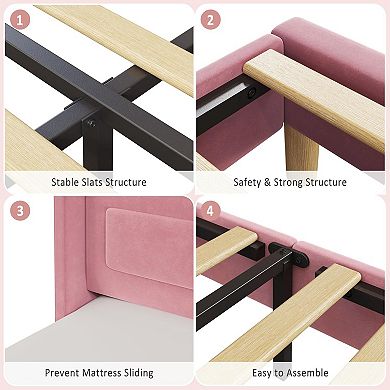 1

Stable Slats Structure

2

Safety & Strong Structure

3

Prevent Mattress Sliding

4

Easy to Assemble