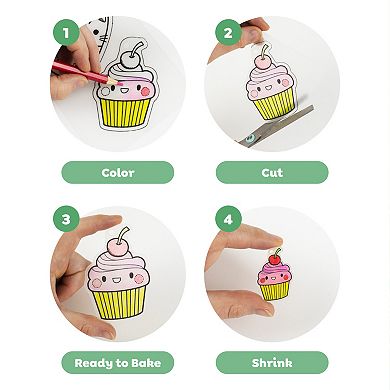 1

Color

2

Cut

3

Ready to Bake

4

Shrink