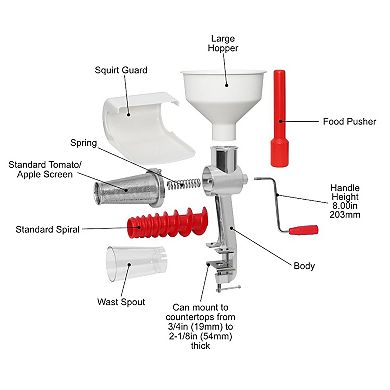 Large Hopper

Squirt Guard

Food Pusher

Spring

Standard Tomato/ Apple Screen

Handle Height 8.00in 203mm

Standard Spiral

Body

Wast Spout

Can mount to countertops from 3/4in (19mm) to 2-1/8in (54mm) thick