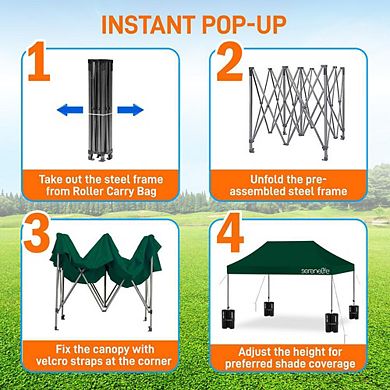 INSTANT POP-UP

1

Take out the steel frame from Roller Carry Bag

2

Unfold the pre-assembled steel frame

3

Fix the canopy with velcro straps at the corner

4

serenelife

Adjust the height for preferred shade coverage