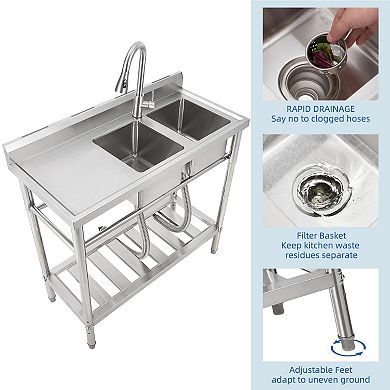 RAPID DRAINAGE
Say no to clogged hoses

Filter Basket
Keep kitchen waste residues separate

Adjustable Feet
adapt to uneven ground