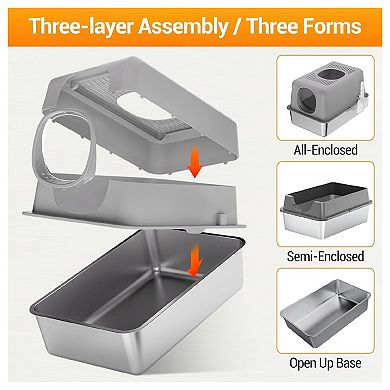 Three-layer Assembly / Three Forms

All-Enclosed

Semi-Enclosed

Open Up Base