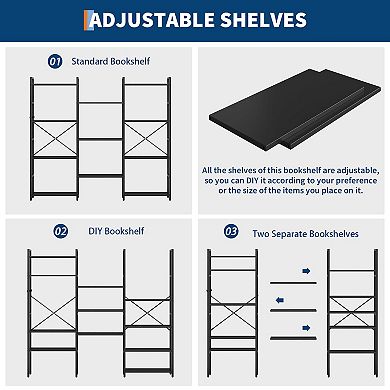 ADJUSTABLE SHELVES

01 Standard Bookshelf

All the shelves of this bookshelf are adjustable, so you can DIY it according to your preference or the size of the items you place on it.

02 DIY Bookshelf

03 Two Separate Bookshelves