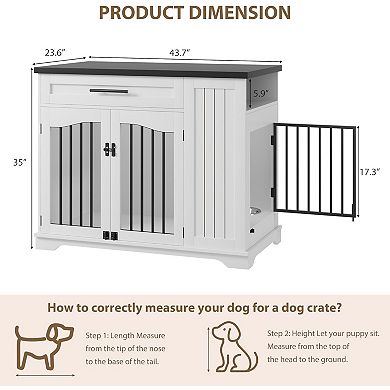 PRODUCT DIMENSION

23.6"

43.7"

5.9"

35"

17.3"

How to correctly measure your dog for a dog crate?

Step 1: Length Measure from the tip of the nose to the base of the tail.

Step 2: Height Let your puppy sit. Measure from the top of the head to the ground.