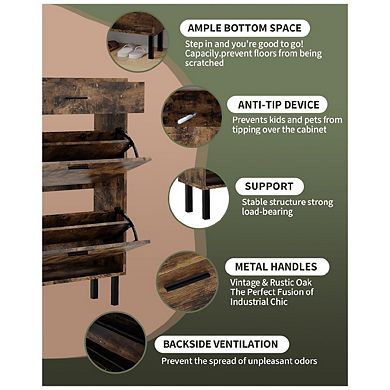 AMPLE BOTTOM SPACE

Step in and you're good to go! Capacily.prevent floors from being scratched

ANTI-TIP DEVICE

Prevents kids and pets from tipping over the cabinet

SUPPORT

Stable structure strong load-bearing

METAL HANDLES

Vintage & Rustic Oak The Perfect Fusion of Industrial Chic

BACKSIDE VENTILATION

Prevent the spread of unpleasant odors