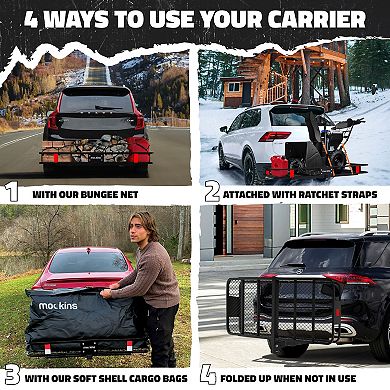 4 WAYS TO USE YOUR CARRIER

1 WITH OUR BUNGEE NET

2 ATTACHED WITH RATCHET STRAPS

mockins

3 WITH OUR SOFT SHELL CARGO BAGS

4 FOLDED UP WHEN NOT IN USE