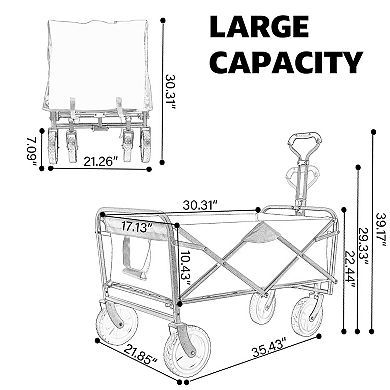 LARGE CAPACITY

30.31"

7.09"

21.26"

30.31"

17.13"

10.43"

22.44"

29.33"

39.17"

21.85"

35.43"