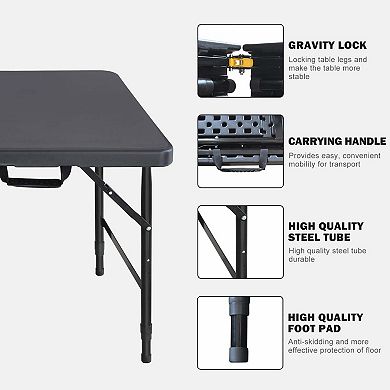 GRAVITY LOCK

Locking table legs and make the table more stable

CARRYING HANDLE

Provides easy, convenient mobility for transport

HIGH QUALITY STEEL TUBE

High quality steel tube durable

HIGH QUALITY FOOT PAD

Anti-skidding and more effective protection of floor