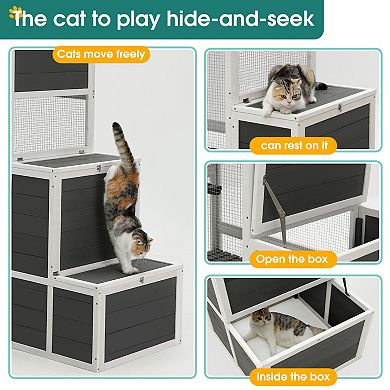 The cat to play hide-and-seek

Cats move freely

can rest on it

Open the box

Inside the box