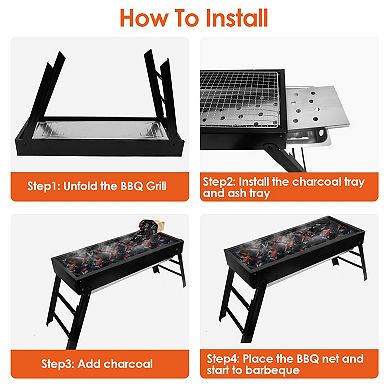 How To Install

Step1: Unfold the BBQ Grill

Step2: Install the charcoal tray and ash tray

Step3: Add charcoal

Step4: Place the BBQ net and start to barbeque