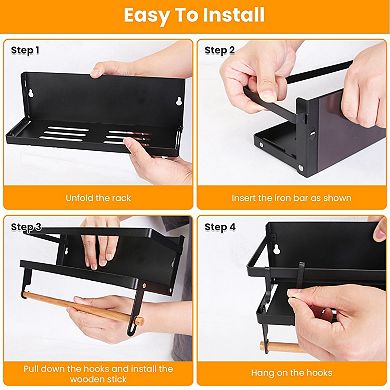 Easy To Install

Step 1

Unfold the rack

Step 2

Insert the iron bar as shown

Step 3

Pull down the hooks and install the wooden stick

Step 4

Hang on the hooks