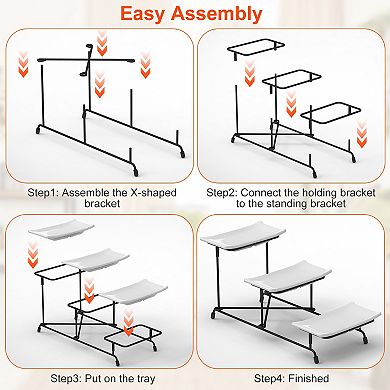 Easy Assembly

Step1: Assemble the X-shaped bracket

Step2: Connect the holding bracket to the standing bracket

Step3: Put on the tray

Step4: Finished