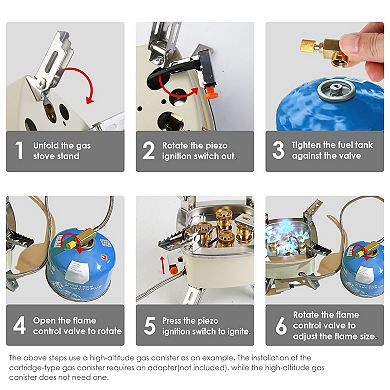 1 Unfold the gas stove stand

2 Rotate the piezo ignition switch out.

3 Tighten the fuel tank against the valve

4 Open the flame control valve to rotate

5 Press the piezo ignition switch to ignite.

6 Rotate the flame control valve to adjust the flame size.

The above steps use a high-altitude gas canister as an example. The installation of the cartridge-type gas canister requires an adapter(not included). while the high-altitude gas canister does not need one.