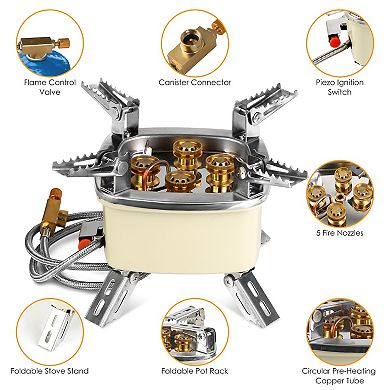 Flame Control Valve

Canister Connecter

Piezo Ignition Switch

5 Fire Nozzles

Foldable Stove Stand

Foldable Pot Rack

Circular Pre-Heating Copper Tube