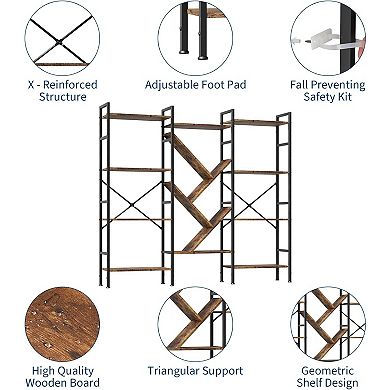 X - Reinforced Structure

Adjustable Foot Pad

Fall Preventing Safety Kit

High Quality Wooden Board

Triangular Support

Geometric Shelf Design