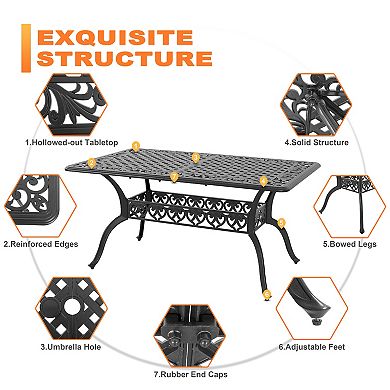 EXQUISITE STRUCTURE

1.Hollowed-out Tabletop

4.Solid Structure

1

2

3

7

4

5

6

2.Reinforced Edges

5.Bowed Legs

3.Umbrella Hole

6.Adjustable Feet

7.Rubber End Caps