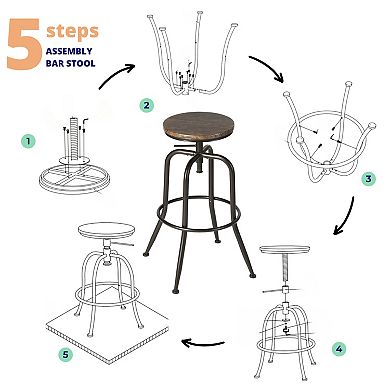 5 steps
ASSEMBLY
BAR STOOL

1

2

3

4

5