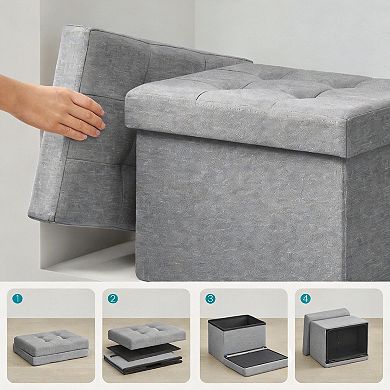 1

2

3

4