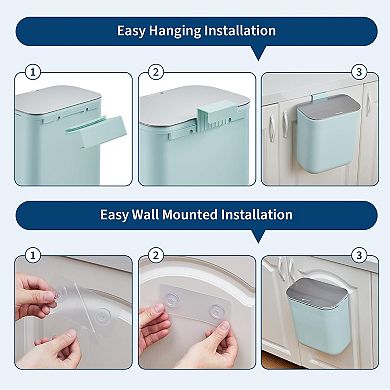 Easy Hanging Installation

1

2

3

Easy Wall Mounted Installation

1

2

3