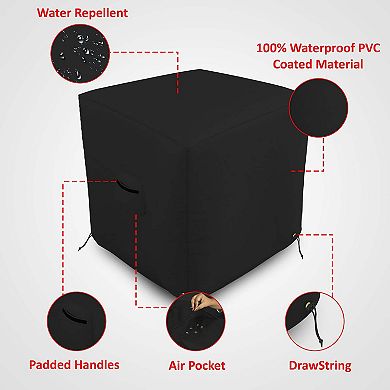 Water Repellent

100% Waterproof PVC Coated Material

Padded Handles

Air Pocket

DrawString