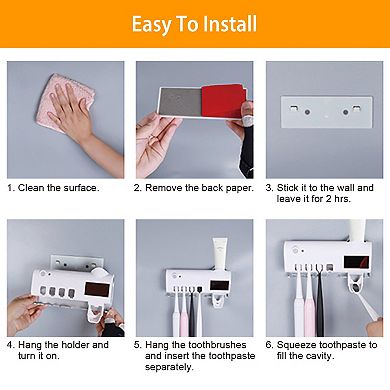 Easy To Install

1. Clean the surface.

2. Remove the back paper.

3. Stick it to the wall and leave it for 2 hrs.

4. Hang the holder and turn it on.

5. Hang the toothbrushes and insert the toothpaste separately.

6. Squeeze toothpaste to fill the cavity.