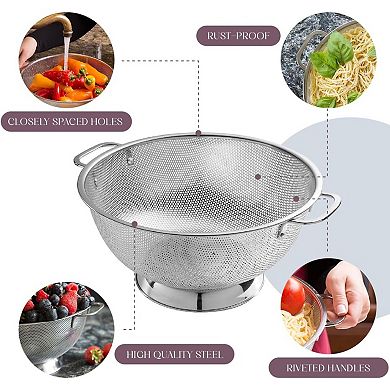 RUST-PROOF

CLOSELY SPACED HOLES

HIGH QUALITY STEEL

RIVETED HANDLES