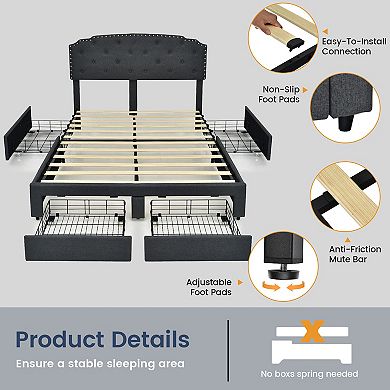 Easy-To-Install Connection

Non-Slip Foot Pads

Anti-Friction Mute Bar

Adjustable Foot Pads

Product Details

Ensure a stable sleeping area

No boxs spring needed