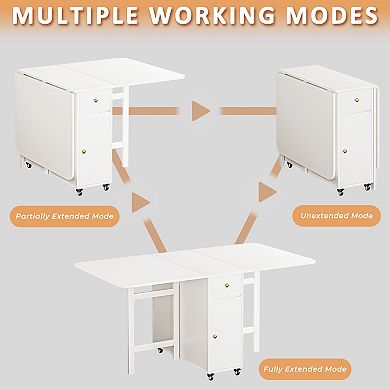 MULTIPLE WORKING MODES

Partially Extended Mode

Unextended Mode

Fully Extended Mode