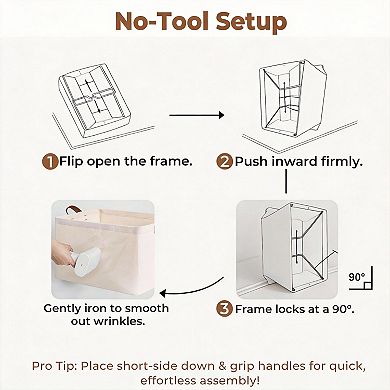 No-Tool Setup

1 Flip open the frame.

2 Push inward firmly.

90°

3 Frame locks at a 90°.

Gently iron to smooth out wrinkles.

Pro Tip: Place short-side down & grip handles for quick, effortless assembly!