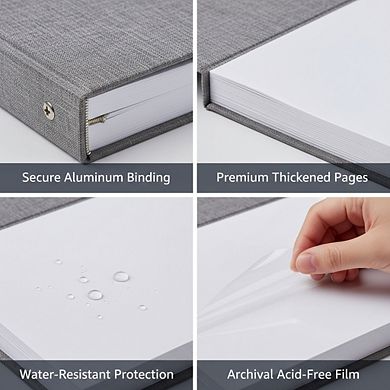 Secure Aluminum Binding

Premium Thickened Pages

Water-Resistant Protection

Archival Acid-Free Film