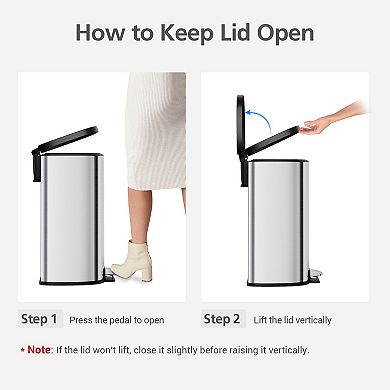 How to Keep Lid Open

Step 1 Press the pedal to open

Step 2 Lift the lid vertically

* Note: If the lid won't lift, close it slightly before raising it vertically.