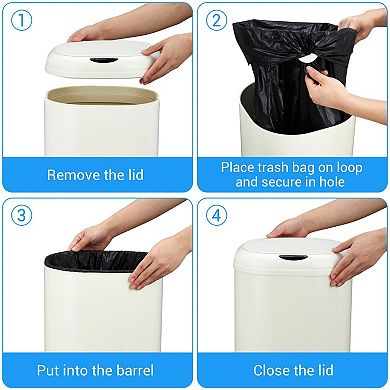 1
Remove the lid

2
Place trash bag on loop and secure in hole

3
Put into the barrel

4
Close the lid