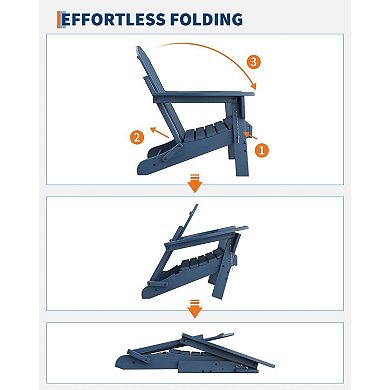 EFFORTLESS FOLDING

3

2

1