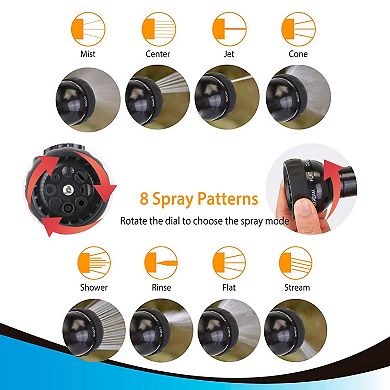 Mist
Center
Jet
Cone

8 Spray Patterns
Rotate the dial to choose the spray mode

Shower
Rinse
Flat
Stream