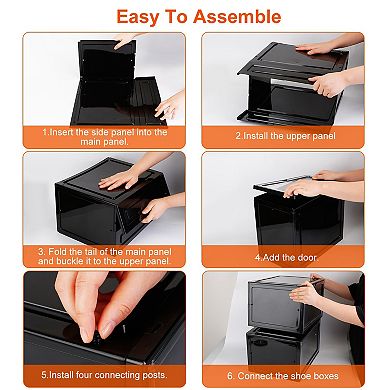 Easy To Assemble

1.Insert the side panel into the main panel.

2.Install the upper panel

3. Fold the tail of the main panel and buckle it to the upper panel.

4.Add the door.

5.Install four connecting posts.

6. Connect the shoe boxes