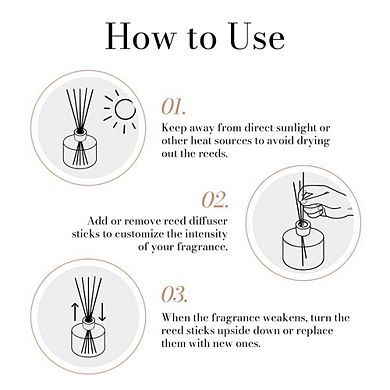 How to Use

01.

Keep away from direct sunlight or other heat sources to avoid drying out the reeds.

02.

Add or remove reed diffuser sticks to customize the intensity of your fragrance.

03.

When the fragrance weakens, turn the reed sticks upside down or replace them with new ones.