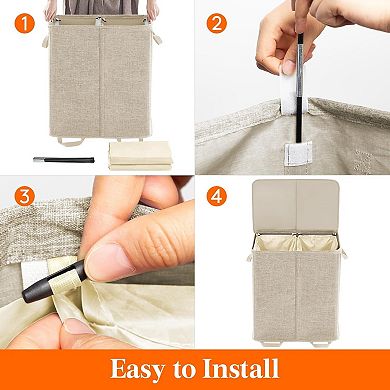 1

2

3

4

Easy to Install